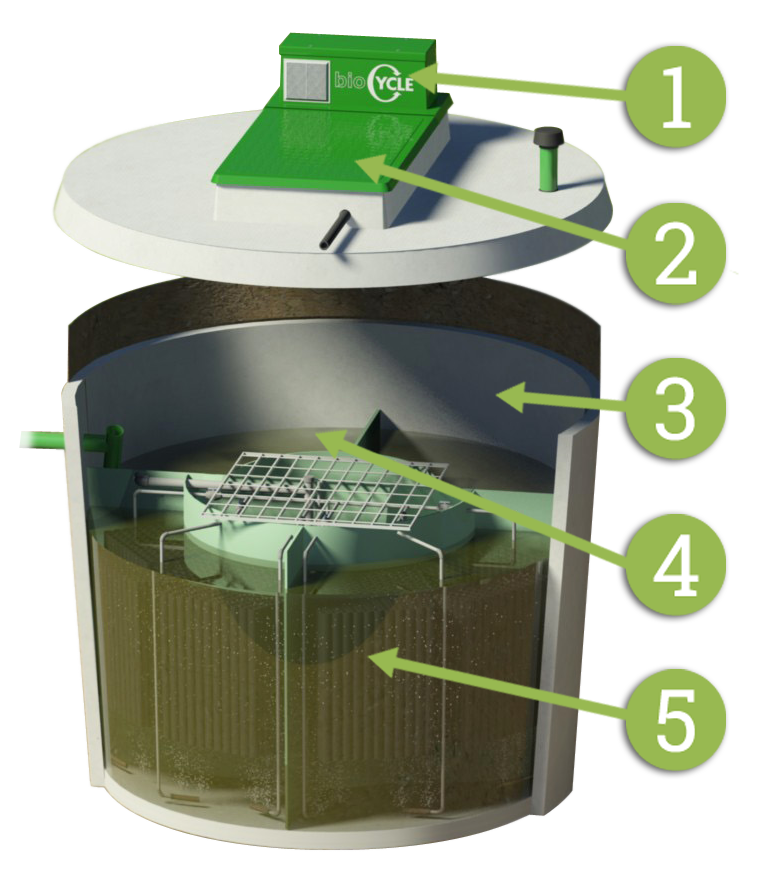 bio CYCLE

1

2

3

4

5